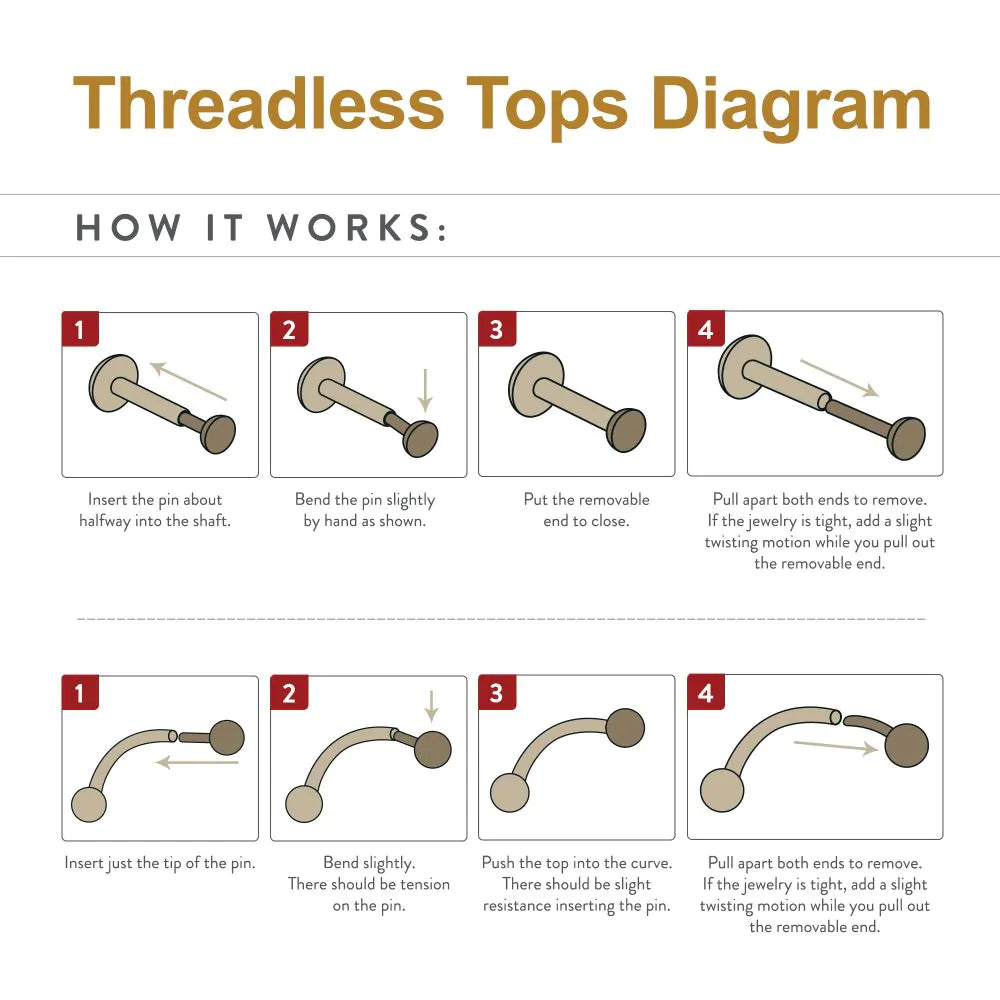 Threadless Tops Diagram

HOW IT WORKS:

1

Insert the pin about halfway into the shaft.

2

Bend the pin slightly by hand as shown.

3

Put the removable end to close.

4

Pull apart both ends to remove. If the jewelry is tight, add a slight twisting motion while you pull out the removable end.

1

Insert just the tip of the pin.

2

Bend slightly. There should be tension on the pin.

3

Push the top into the curve. There should be slight resistance inserting the pin.

4

Pull apart both ends to remove. If the jewelry is tight, add a slight twisting motion while you pull out the removable end.