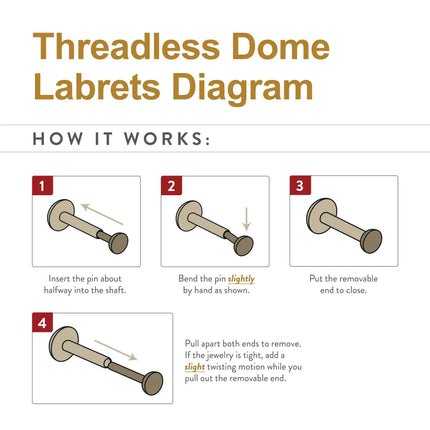 Threadless Dome Labrets Diagram

HOW IT WORKS:

1

Insert the pin about halfway into the shaft.

2

Bend the pin slightly by hand as shown.

3

Put the removable end to close.

4

Pull apart both ends to remove. If the jewelry is tight, add a slight twisting motion while you pull out the removable end.